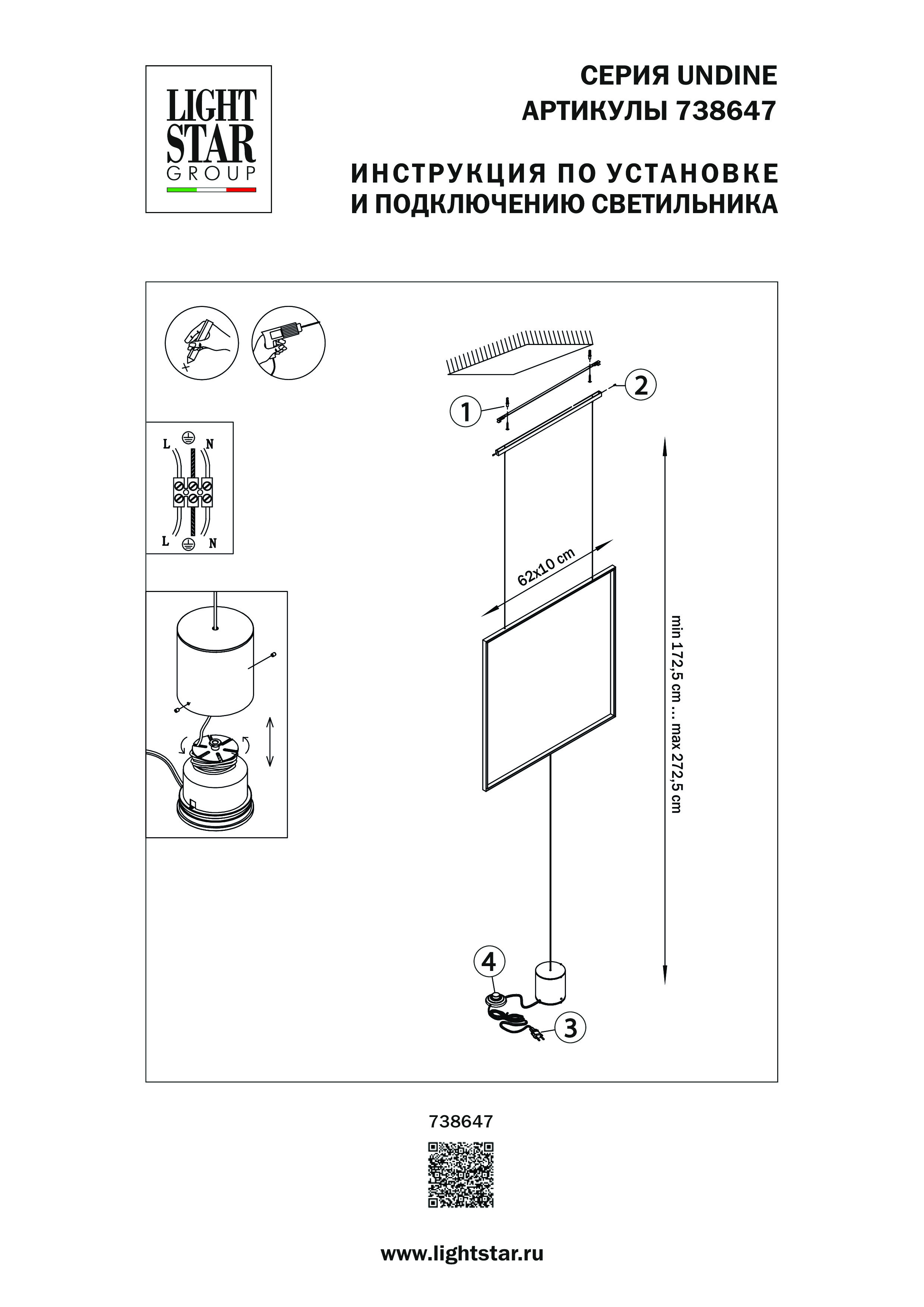 LIGHT STAR GROUP

СЕРИЯ UNDINE
АРТИКУЛЫ 738647

ИНСТРУКЦИЯ ПО УСТАНОВКЕ
И ПОДКЛЮЧЕНИЮ СВЕТИЛЬНИКА

L N
L N

1
2
62x10 cm
min 172,5 cm ... max 272,5 cm
4
3

738647

www.lightstar.ru