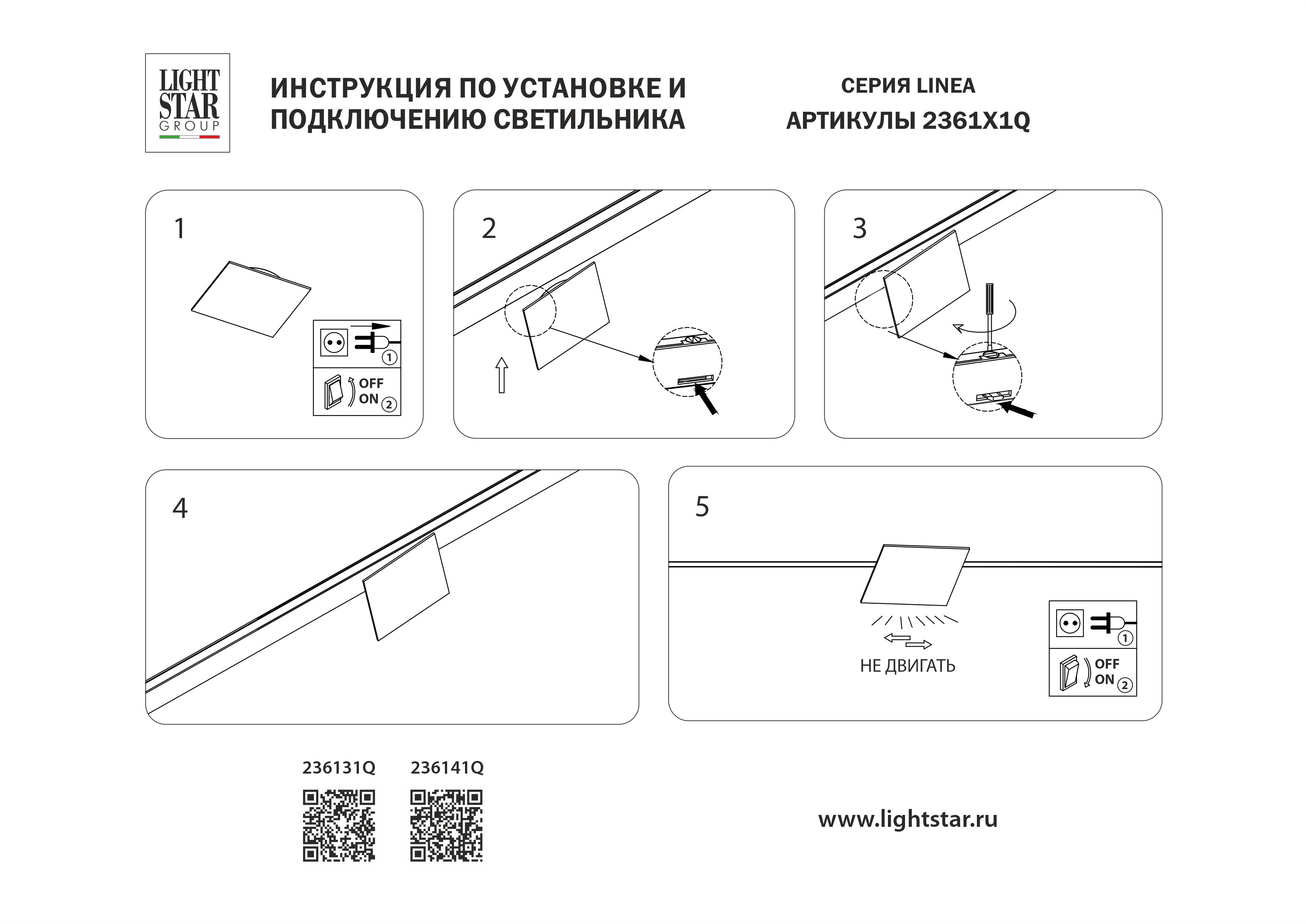 LIGHT STAR GROUP

ИНСТРУКЦИЯ ПО УСТАНОВКЕ И ПОДКЛЮЧЕНИЮ СВЕТИЛЬНИКА

СЕРИЯ LINEA
АРТИКУЛЫ 2361X1Q

1

1
OFF
ON 2

2

3

4

5

НЕ ДВИГАТЬ

1
OFF
ON 2

236131Q 236141Q

www.lightstar.ru