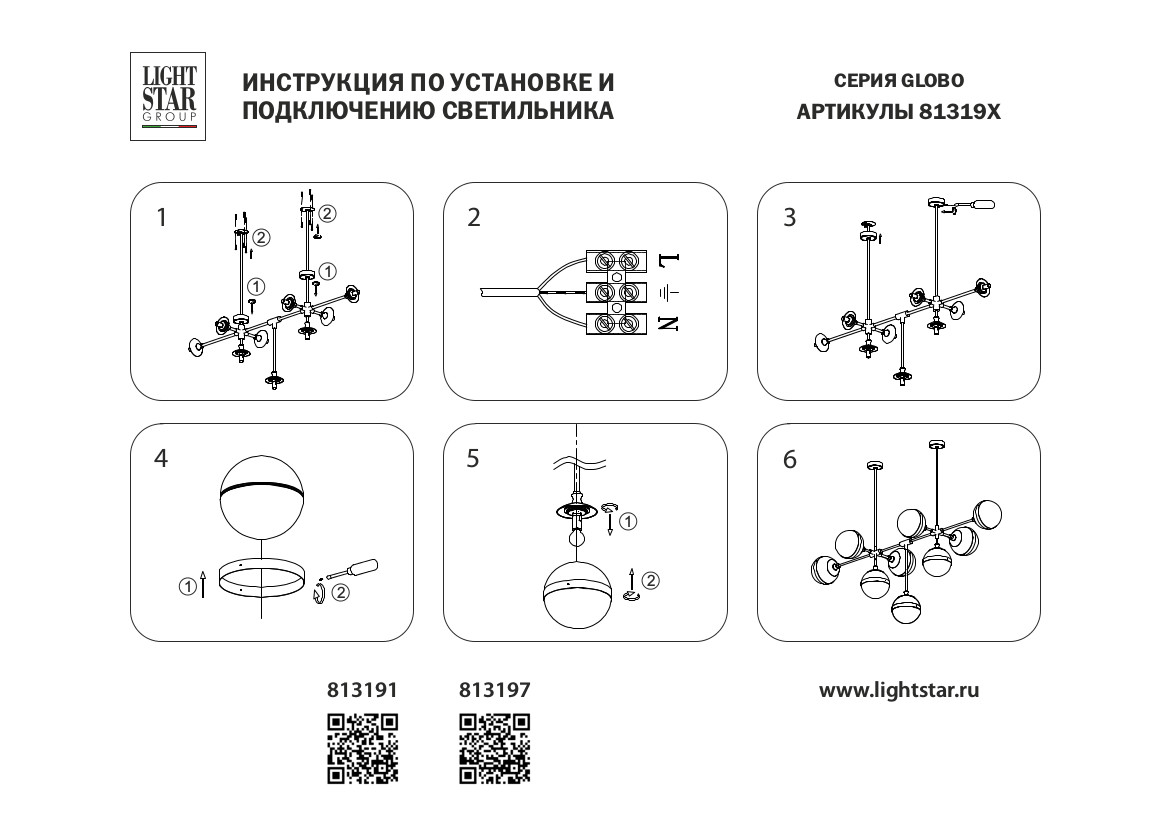 LIGHT STAR GROUP

ИНСТРУКЦИЯ ПО УСТАНОВКЕ И ПОДКЛЮЧЕНИЮ СВЕТИЛЬНИКА

СЕРИЯ GLOBO
АРТИКУЛЫ 81319X

1
②
②
①
①

2
L
N

3

4
①
②

5
①
②

6

813191
813197

www.lightstar.ru