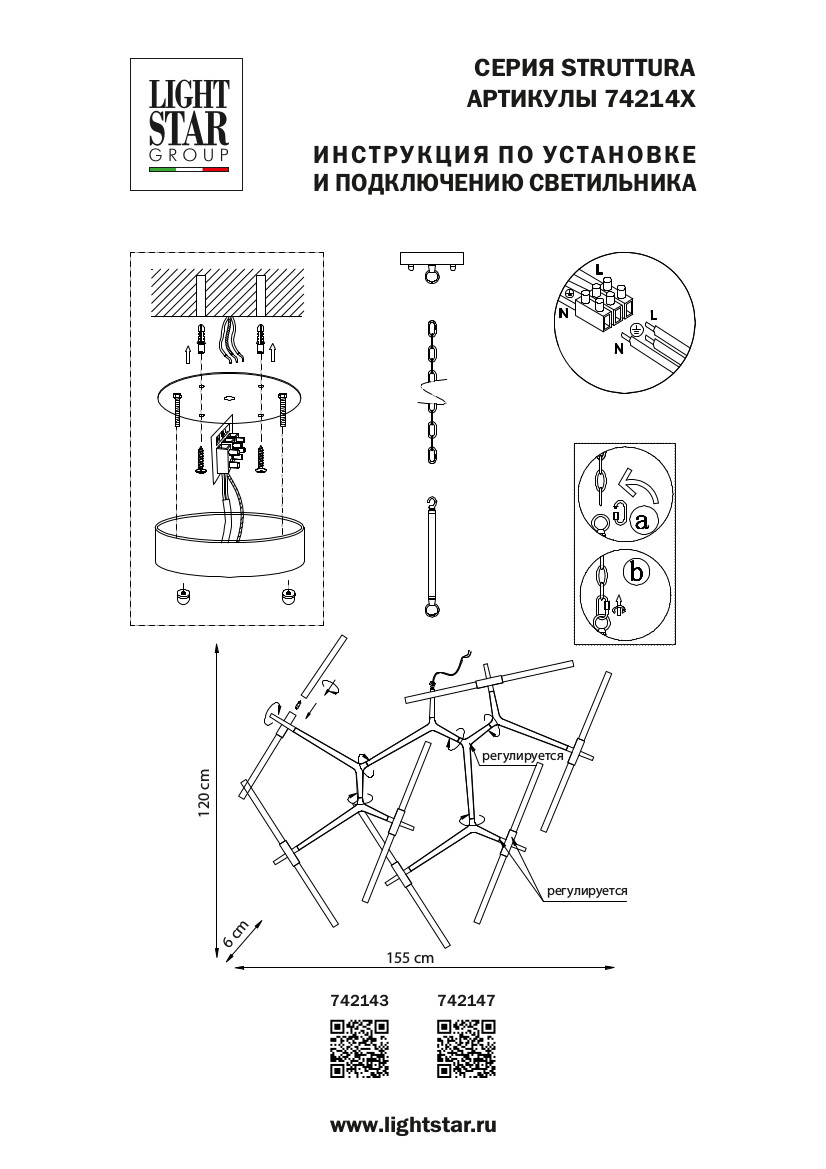 LIGHT STAR GROUP

СЕРИЯ STRUTTURA
АРТИКУЛЫ 74214X

ИНСТРУКЦИЯ ПО УСТАНОВКЕ
И ПОДКЛЮЧЕНИЮ СВЕТИЛЬНИКА

L
N
L
N

a
b

регулируется
регулируется

120 cm
6 cm
155 cm

742143
742147

www.lightstar.ru