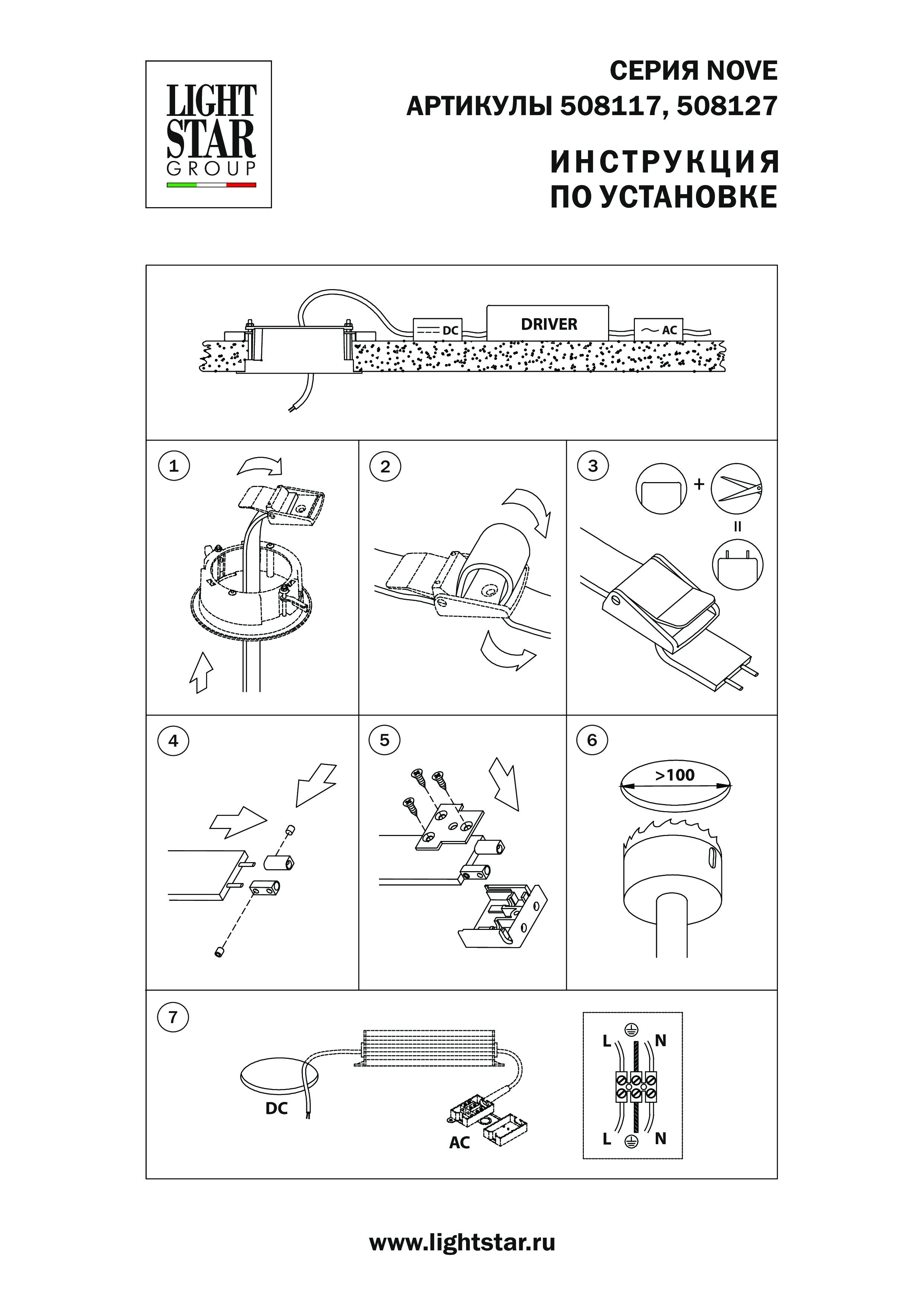 LIGHT STAR GROUP

СЕРИЯ NOVE
АРТИКУЛЫ 508117, 508127

ИНСТРУКЦИЯ
ПО УСТАНОВКЕ

DC
DRIVER
AC

1

2

3

+

=

4

5

6

>100

7

DC

AC

L
N
L
N

www.lightstar.ru