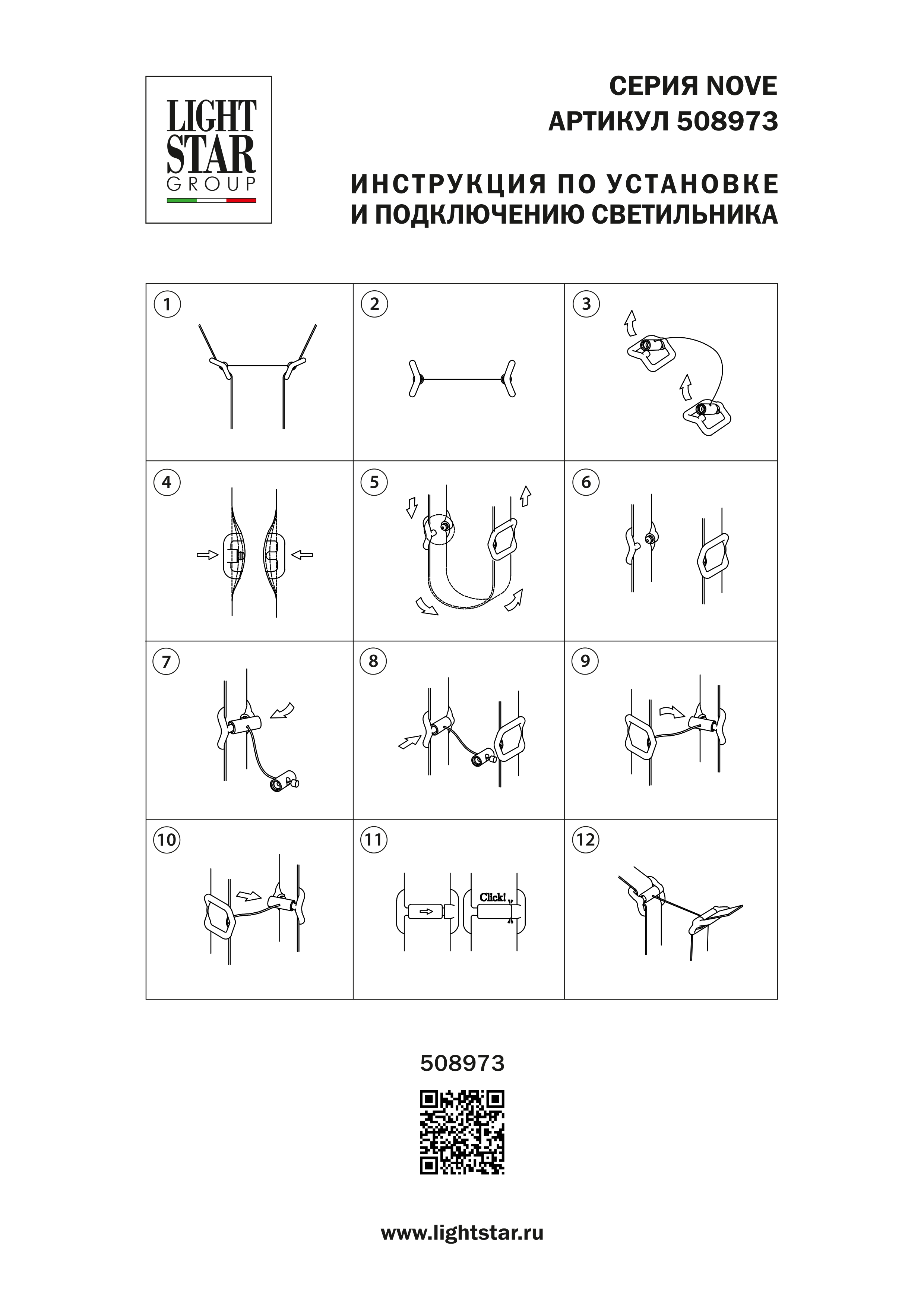 LIGHT
STAR
GROUP

СЕРИЯ NOVE
АРТИКУЛ 508973

ИНСТРУКЦИЯ ПО УСТАНОВКЕ
И ПОДКЛЮЧЕНИЮ СВЕТИЛЬНИКА

1

2

3

4

5

6

7

8

9

10

11

Click!

12

508973

www.lightstar.ru